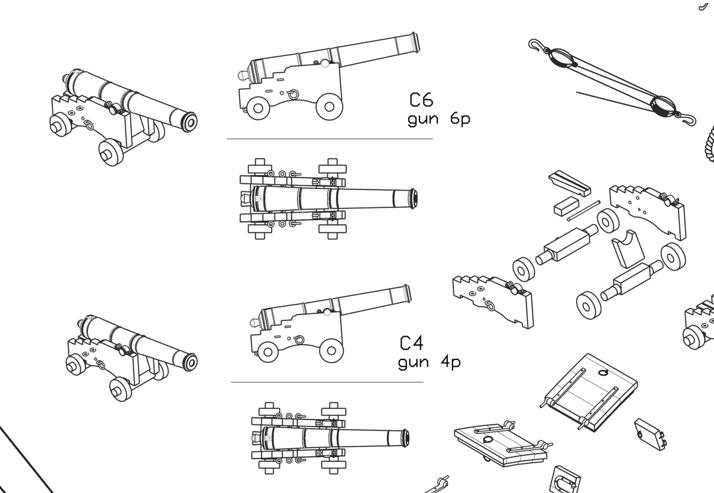 C6
gun 6p

C4
gun 4p